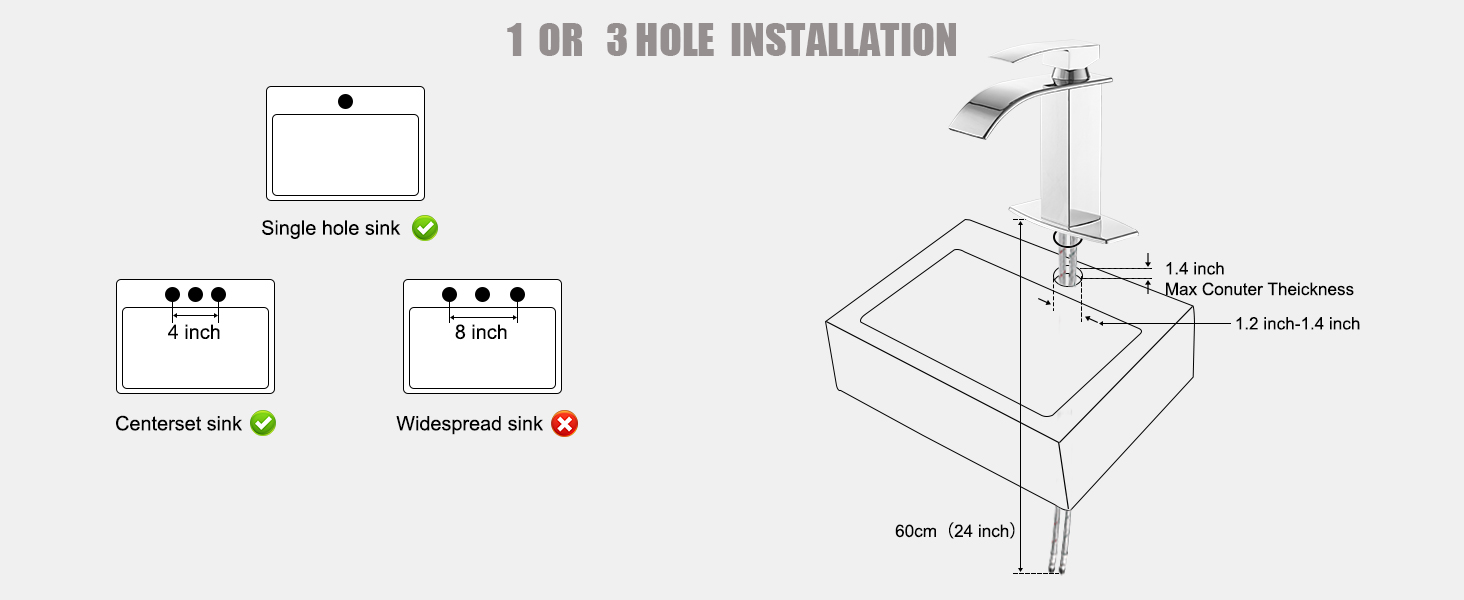 1 OR 3 HOLE INSTALLATION

Single hole sink

4 inch

Centerset sink

8 inch

Widespread sink

1.4 inch
Max Conuter Theickness

1.2 inch-1.4 inch

60cm（24 inch）