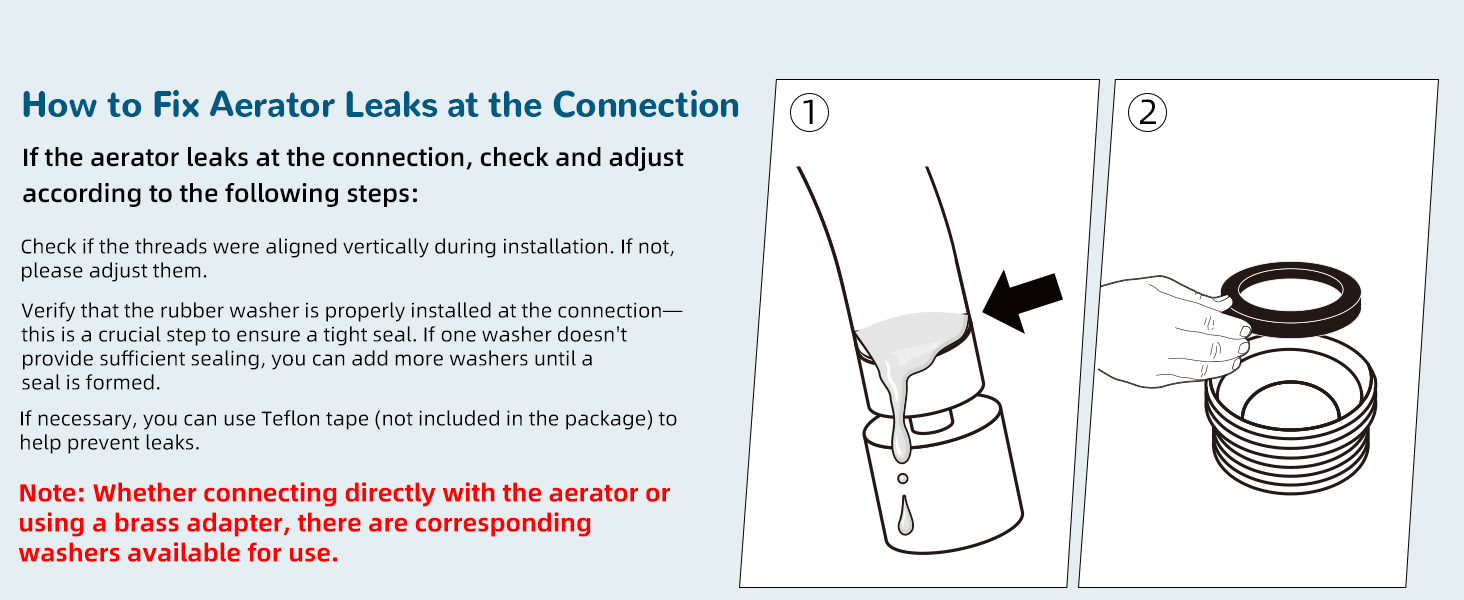 How to Fix Aerator Leaks at the Connection

If the aerator leaks at the connection, check and adjust according to the following steps:

Check if the threads were aligned vertically during installation. If not, please adjust them.

Verify that the rubber washer is properly installed at the connection—this is a crucial step to ensure a tight seal. If one washer doesn't provide sufficient sealing, you can add more washers until a seal is formed.

If necessary, you can use Teflon tape (not included in the package) to help prevent leaks.

Note: Whether connecting directly with the aerator or using a brass adapter, there are corresponding washers available for use.

①

②