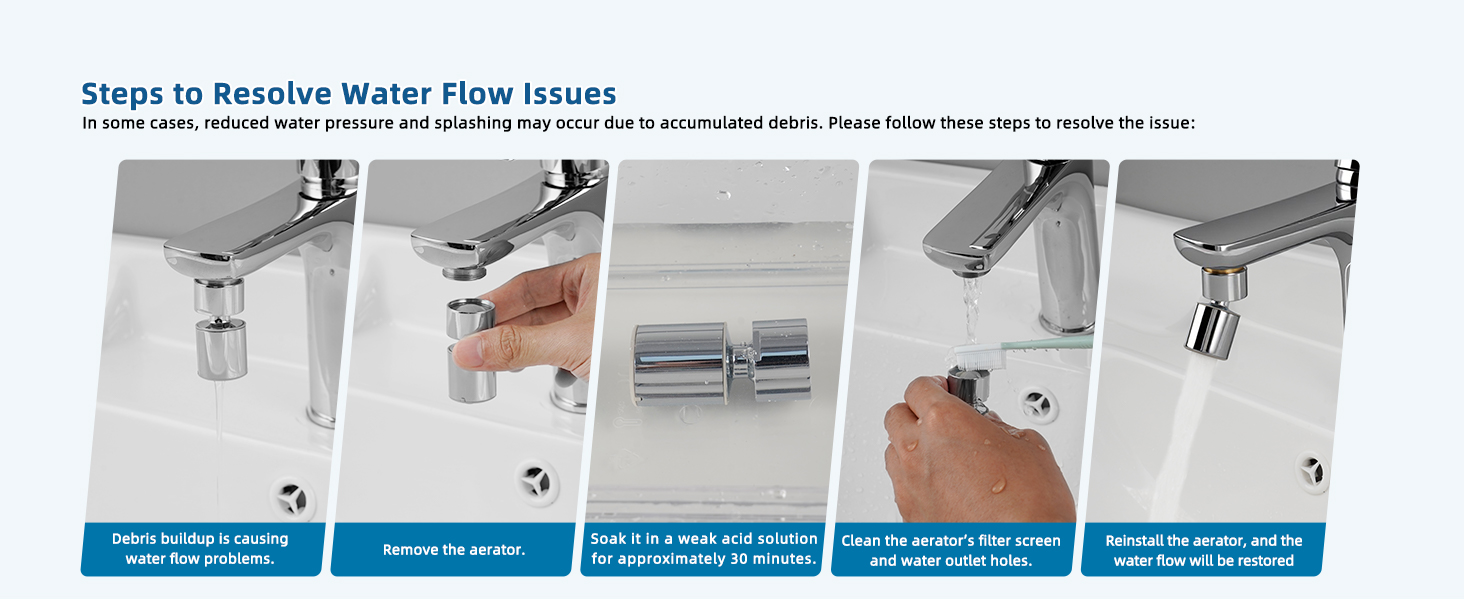 Steps to Resolve Water Flow Issues

In some cases, reduced water pressure and splashing may occur due to accumulated debris. Please follow these steps to resolve the issue:

Debris buildup is causing water flow problems.

Remove the aerator.

Soak it in a weak acid solution for approximately 30 minutes.

Clean the aerator's filter screen and water outlet holes.

Reinstall the aerator, and the water flow will be restored