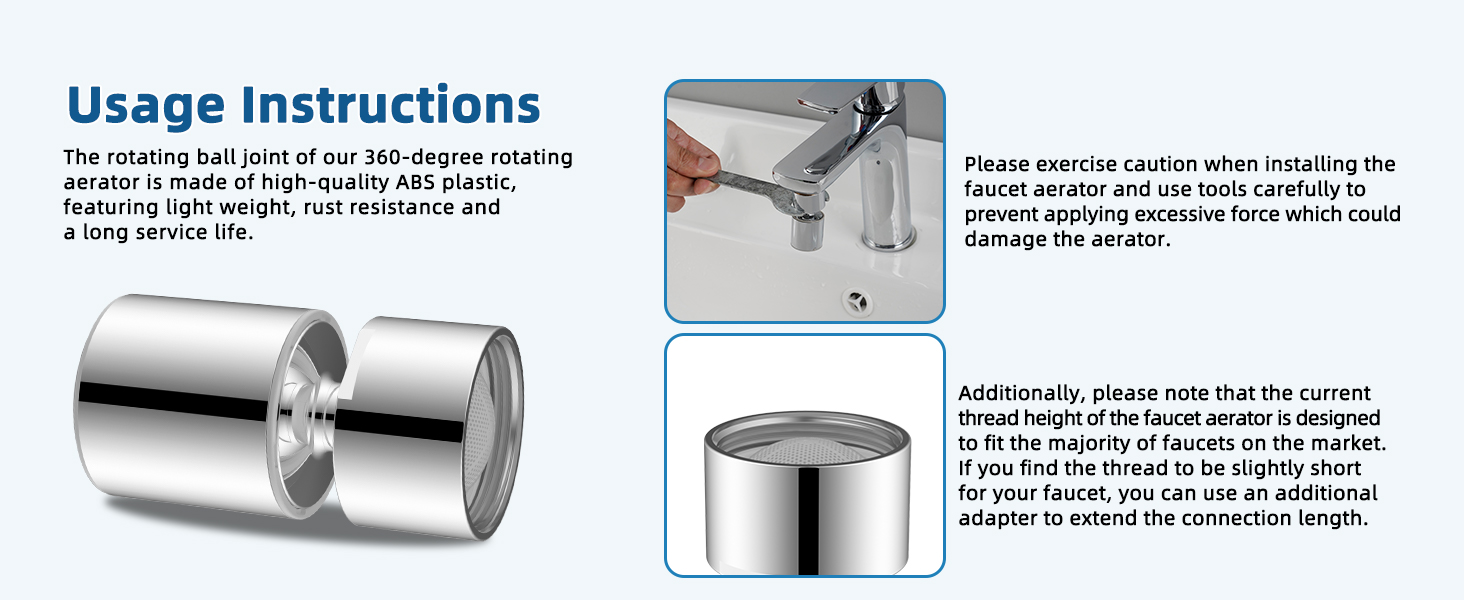 Usage Instructions

The rotating ball joint of our 360-degree rotating aerator is made of high-quality ABS plastic, featuring light weight, rust resistance and a long service life.

Please exercise caution when installing the faucet aerator and use tools carefully to prevent applying excessive force which could damage the aerator.

Additionally, please note that the current thread height of the faucet aerator is designed to fit the majority of faucets on the market. If you find the thread to be slightly short for your faucet, you can use an additional adapter to extend the connection length.